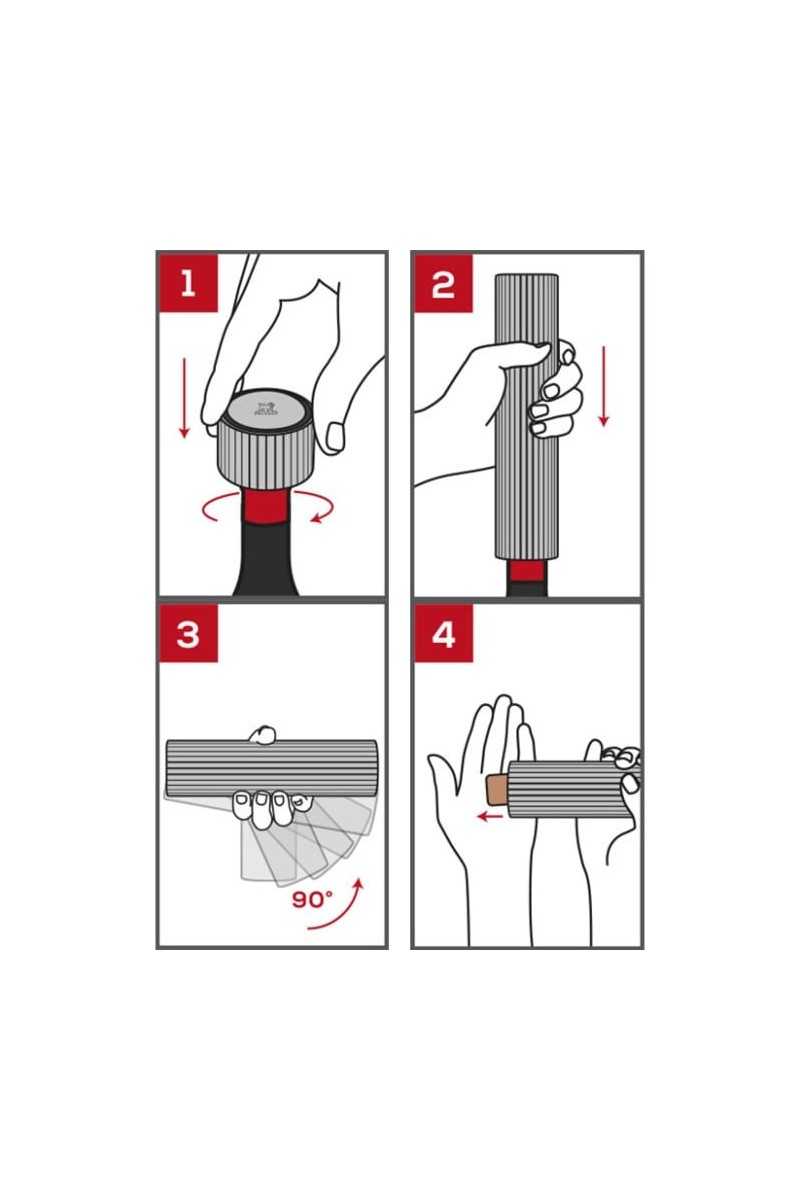 1

2

3

90°

4